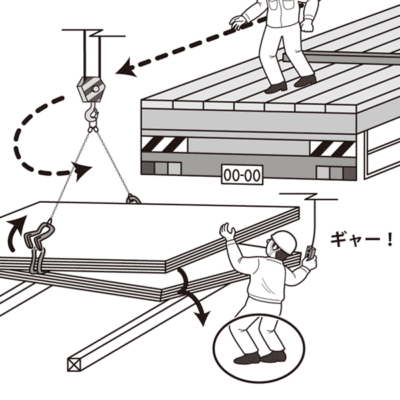 00-00

ギャー！